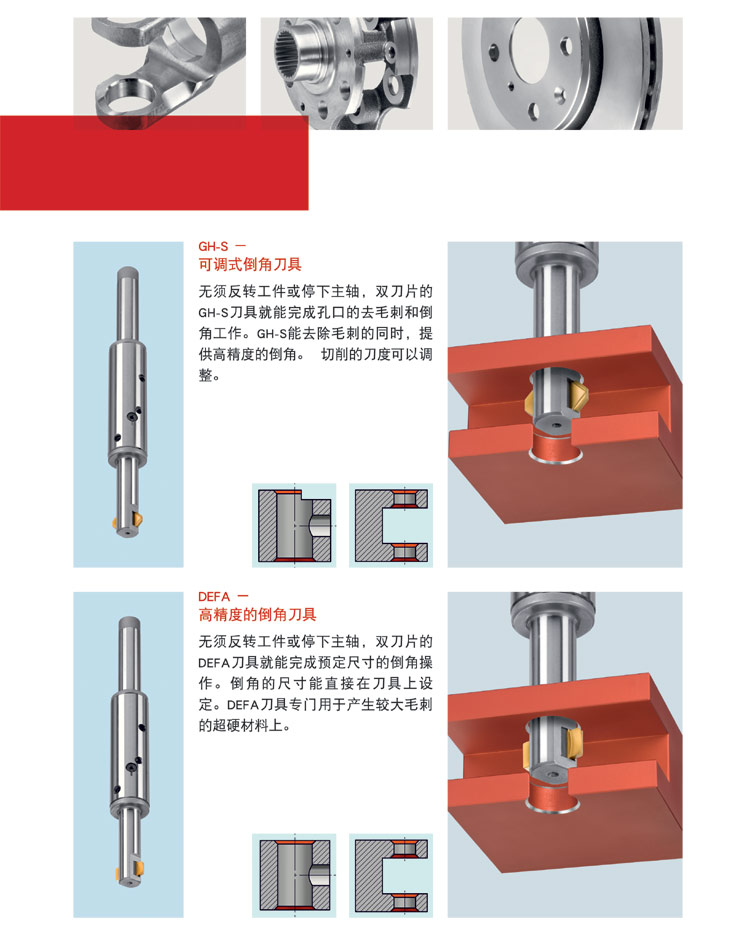 GH-S —
可调式倒角刀具

无须反转工件或停下主轴，双刀片的GH-S刀具就能完成孔口的去毛刺和倒角工作。GH-S能去除毛刺的同时，提供高精度的倒角。 切削的刀度可以调整。

DEFA —
高精度的倒角刀具

无须反转工件或停下主轴，双刀片的DEFA刀具就能完成预定尺寸的倒角操作。倒角的尺寸能直接在刀具上设定。DEFA刀具专门用于产生较大毛刺的超硬材料上。